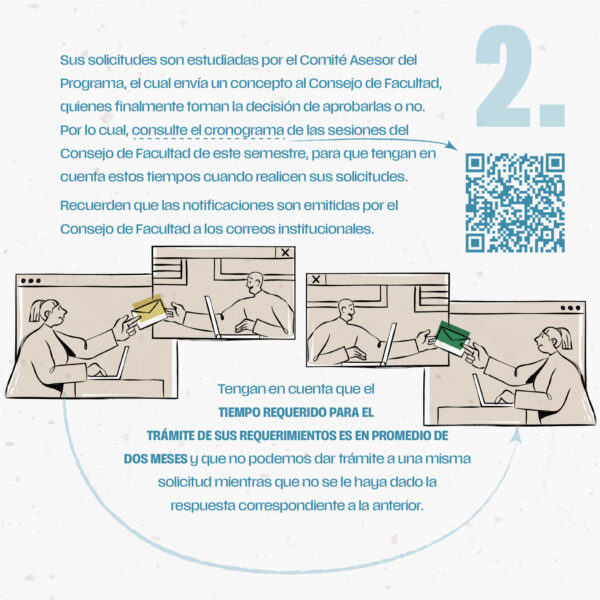 2.

Sus solicitudes son estudiadas por el Comité Asesor del Programa, el cual envía un concepto al Consejo de Facultad, quienes finalmente toman la decisión de aprobarlas o no. Por lo cual, consulte el cronograma de las sesiones del Consejo de Facultad de este semestre, para que tengan en cuenta estos tiempos cuando realicen sus solicitudes.

Recuerden que las notificaciones son emitidas por el Consejo de Facultad a los correos institucionales.

Tengan en cuenta que el TIEMPO REQUERIDO PARA EL TRÁMITE DE SUS REQUERIMIENTOS ES EN PROMEDIO DE DOS MESES y que no podemos dar trámite a una misma solicitud mientras que no se le haya dado la respuesta correspondiente a la anterior.