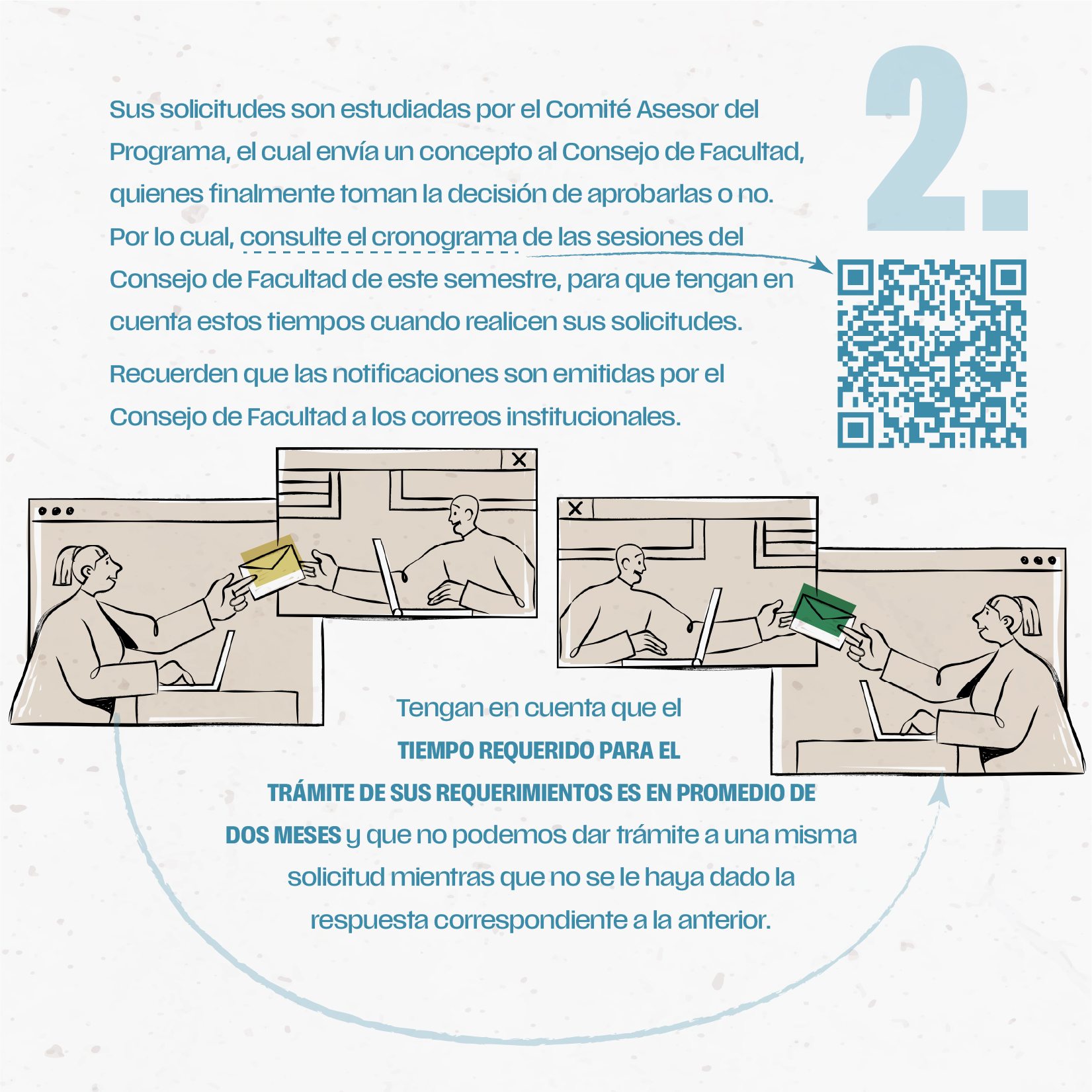 2.

Sus solicitudes son estudiadas por el Comité Asesor del Programa, el cual envía un concepto al Consejo de Facultad, quienes finalmente toman la decisión de aprobarlas o no. Por lo cual, consulte el cronograma de las sesiones del Consejo de Facultad de este semestre, para que tengan en cuenta estos tiempos cuando realicen sus solicitudes.

Recuerden que las notificaciones son emitidas por el Consejo de Facultad a los correos institucionales.

Tengan en cuenta que el TIEMPO REQUERIDO PARA EL TRÁMITE DE SUS REQUERIMIENTOS ES EN PROMEDIO DE DOS MESES y que no podemos dar trámite a una misma solicitud mientras que no se le haya dado la respuesta correspondiente a la anterior.