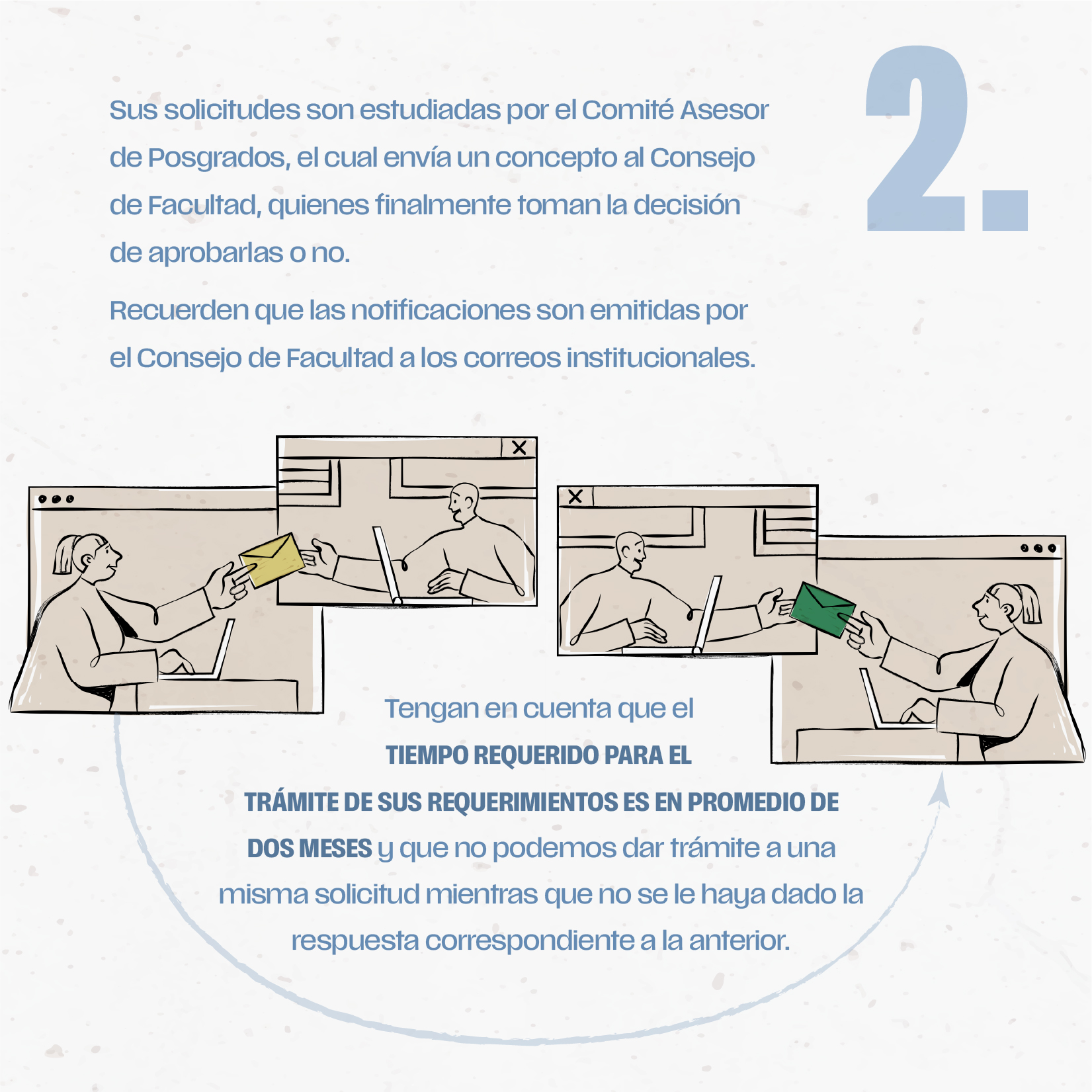 2.

Sus solicitudes son estudiadas por el Comité Asesor de Posgrados, el cual envía un concepto al Consejo de Facultad, quienes finalmente toman la decisión de aprobarlas o no.

Recuerden que las notificaciones son emitidas por el Consejo de Facultad a los correos institucionales.

Tengan en cuenta que el TIEMPO REQUERIDO PARA EL TRÁMITE DE SUS REQUERIMIENTOS ES EN PROMEDIO DE DOS MESES y que no podemos dar trámite a una misma solicitud mientras que no se le haya dado la respuesta correspondiente a la anterior.