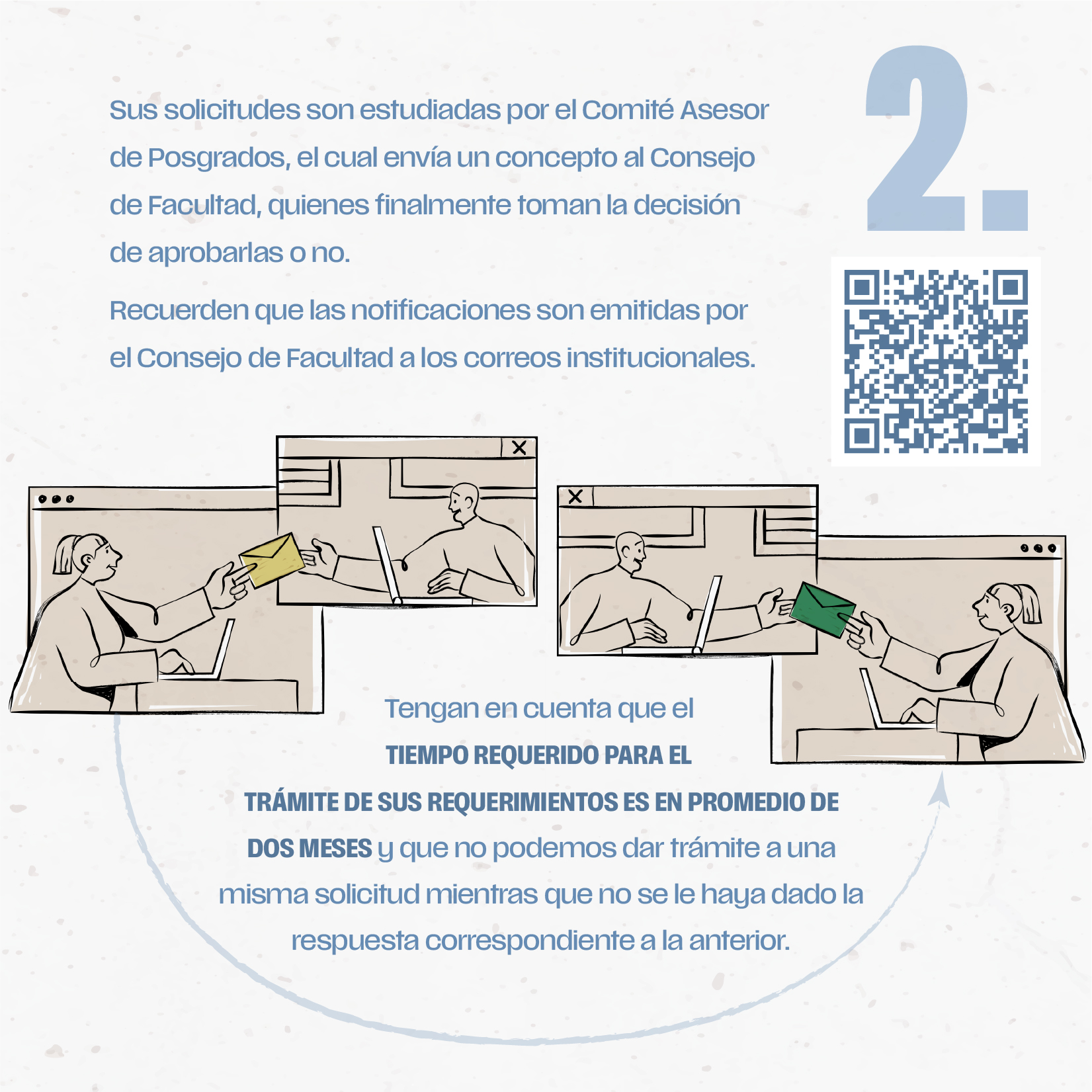 2.

Sus solicitudes son estudiadas por el Comité Asesor de Posgrados, el cual envía un concepto al Consejo de Facultad, quienes finalmente toman la decisión de aprobarlas o no.

Recuerden que las notificaciones son emitidas por el Consejo de Facultad a los correos institucionales.

Tengan en cuenta que el TIEMPO REQUERIDO PARA EL TRÁMITE DE SUS REQUERIMIENTOS ES EN PROMEDIO DE DOS MESES y que no podemos dar trámite a una misma solicitud mientras que no se le haya dado la respuesta correspondiente a la anterior.