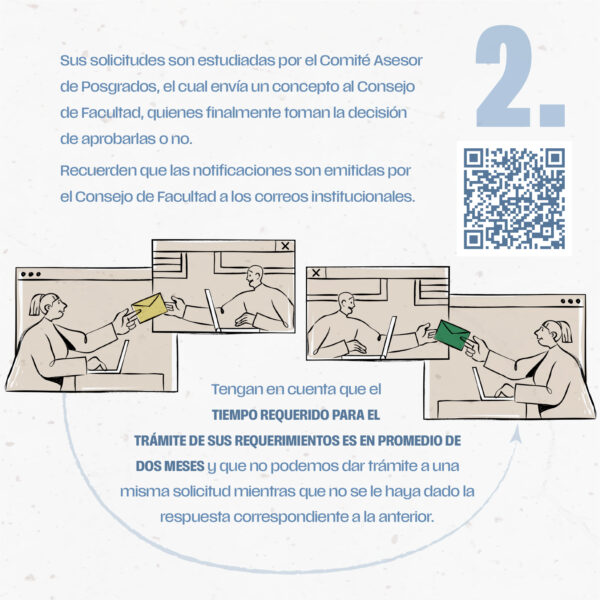 2.

Sus solicitudes son estudiadas por el Comité Asesor de Posgrados, el cual envía un concepto al Consejo de Facultad, quienes finalmente toman la decisión de aprobarlas o no.

Recuerden que las notificaciones son emitidas por el Consejo de Facultad a los correos institucionales.

Tengan en cuenta que el TIEMPO REQUERIDO PARA EL TRÁMITE DE SUS REQUERIMIENTOS ES EN PROMEDIO DE DOS MESES y que no podemos dar trámite a una misma solicitud mientras que no se le haya dado la respuesta correspondiente a la anterior.